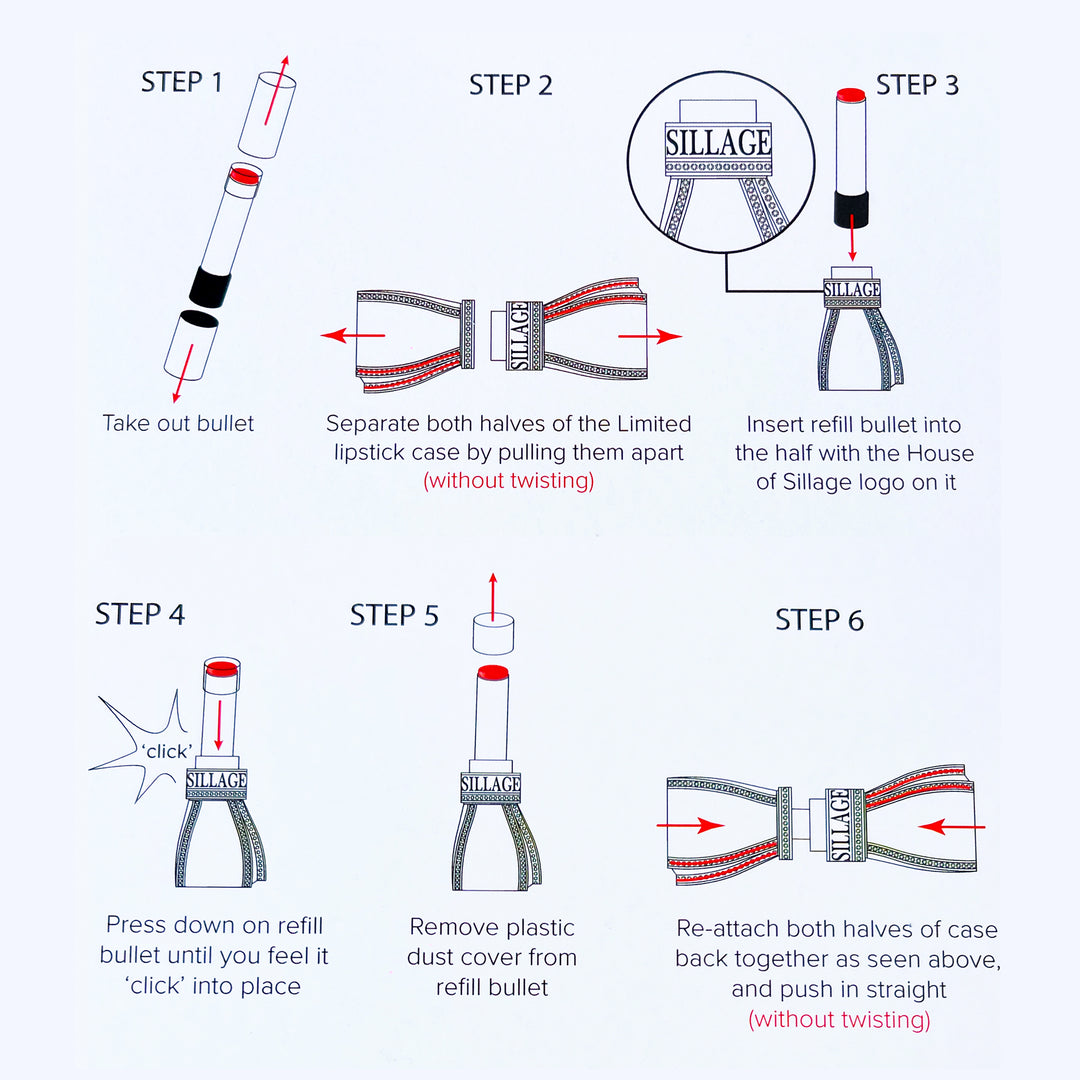 STEP 1

Take out bullet

STEP 2

SILLAGE

Separate both halves of the Limited lipstick case by pulling them apart (without twisting)

STEP 3

SILLAGE

SILLAGE

Insert refill bullet into the half with the House of Sillage logo on it

STEP 4

'click'

SILLAGE

Press down on refill bullet until you feel it 'click' into place

STEP 5

SILLAGE

Remove plastic dust cover from refill bullet

STEP 6

SILLAGE

Re-attach both halves of case back together as seen above, and push in straight (without twisting)